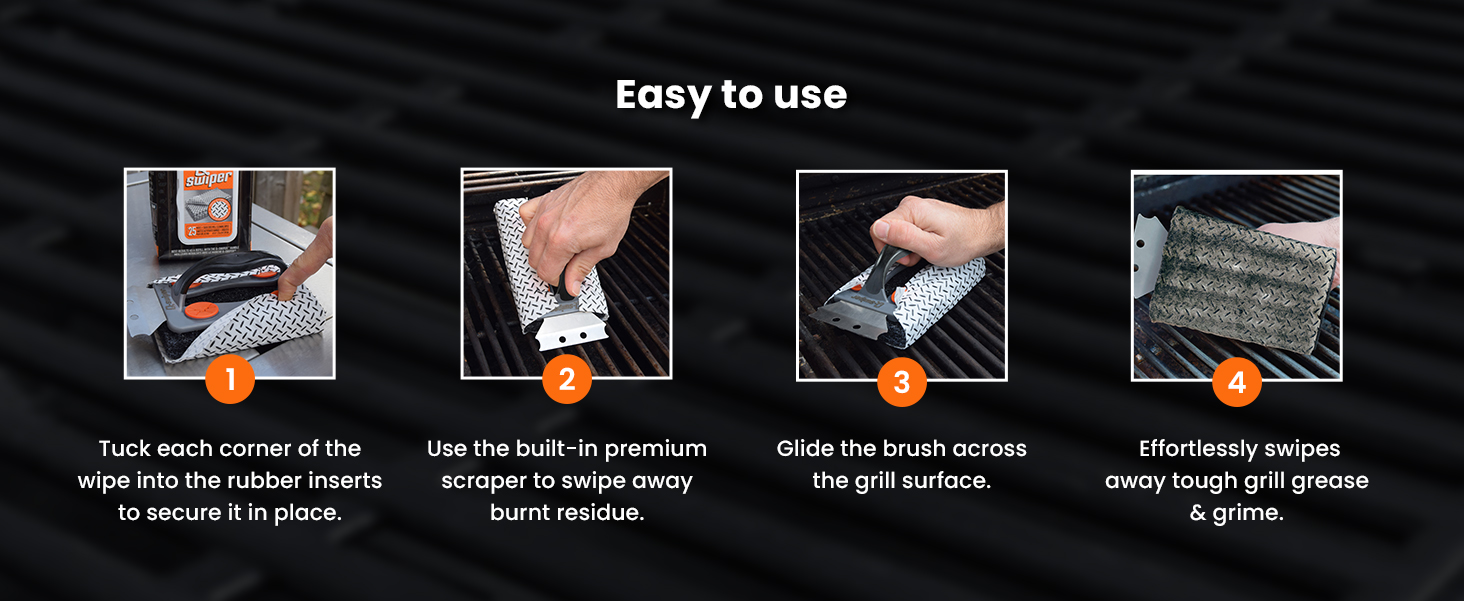 Easy to use

swiper

25

1

Tuck each corner of the wipe into the rubber inserts to secure it in place.

2

Use the built-in premium scraper to swipe away burnt residue.

3

Glide the brush across the grill surface.

4

Effortlessly swipes away tough grill grease & grime.