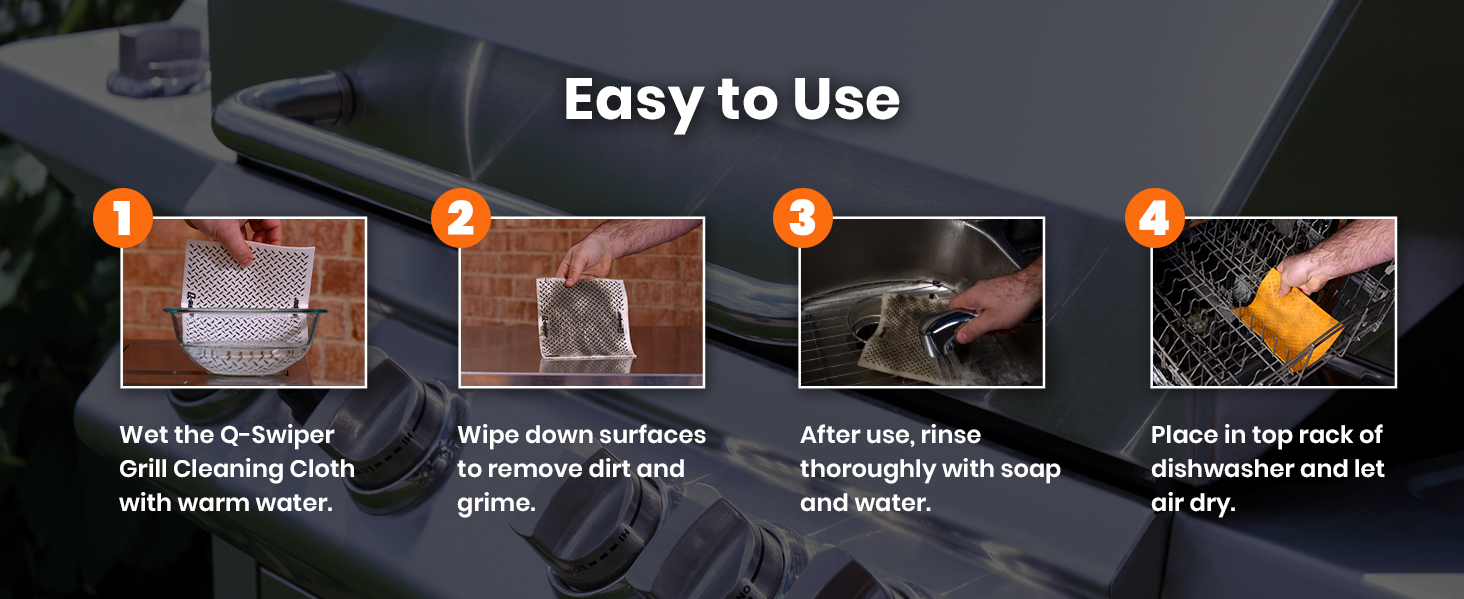 Easy to Use

1

Wet the Q-Swiper Grill Cleaning Cloth with warm water.

2

Wipe down surfaces to remove dirt and grime.

3

After use, rinse thoroughly with soap and water.

4

Place in top rack of dishwasher and let air dry.