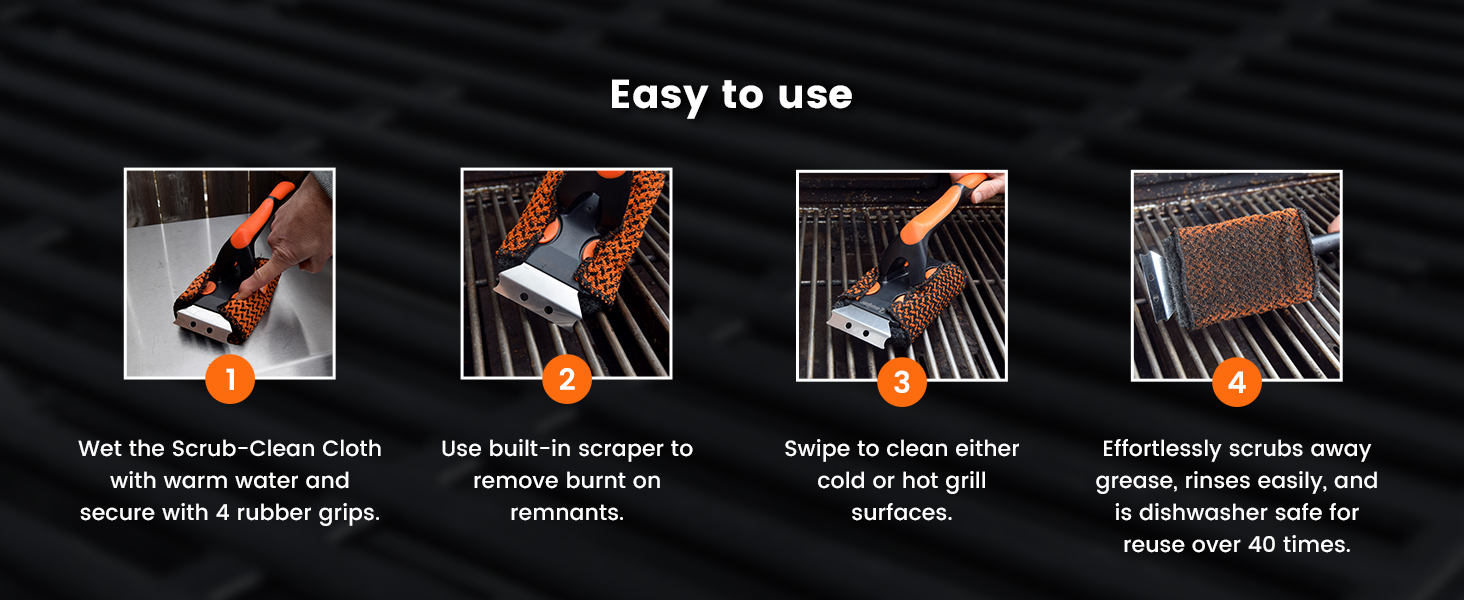 Easy to use

1

Wet the Scrub-Clean Cloth with warm water and secure with 4 rubber grips.

2

Use built-in scraper to remove burnt on remnants.

3

Swipe to clean either cold or hot grill surfaces.

4

Effortlessly scrubs away grease, rinses easily, and is dishwasher safe for reuse over 40 times.